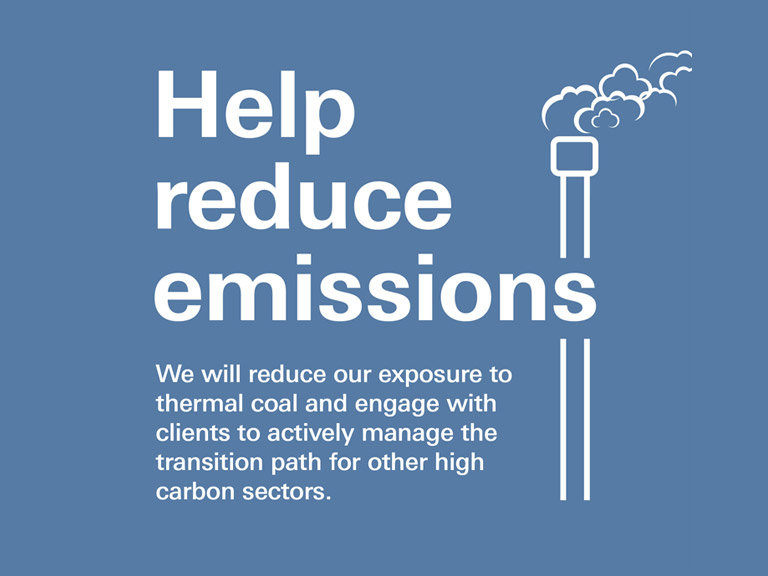 Help reduce emissions

We will reduce our exposure to thermal coal and engage with clients to actively manage the transition path for other high carbon sectors.